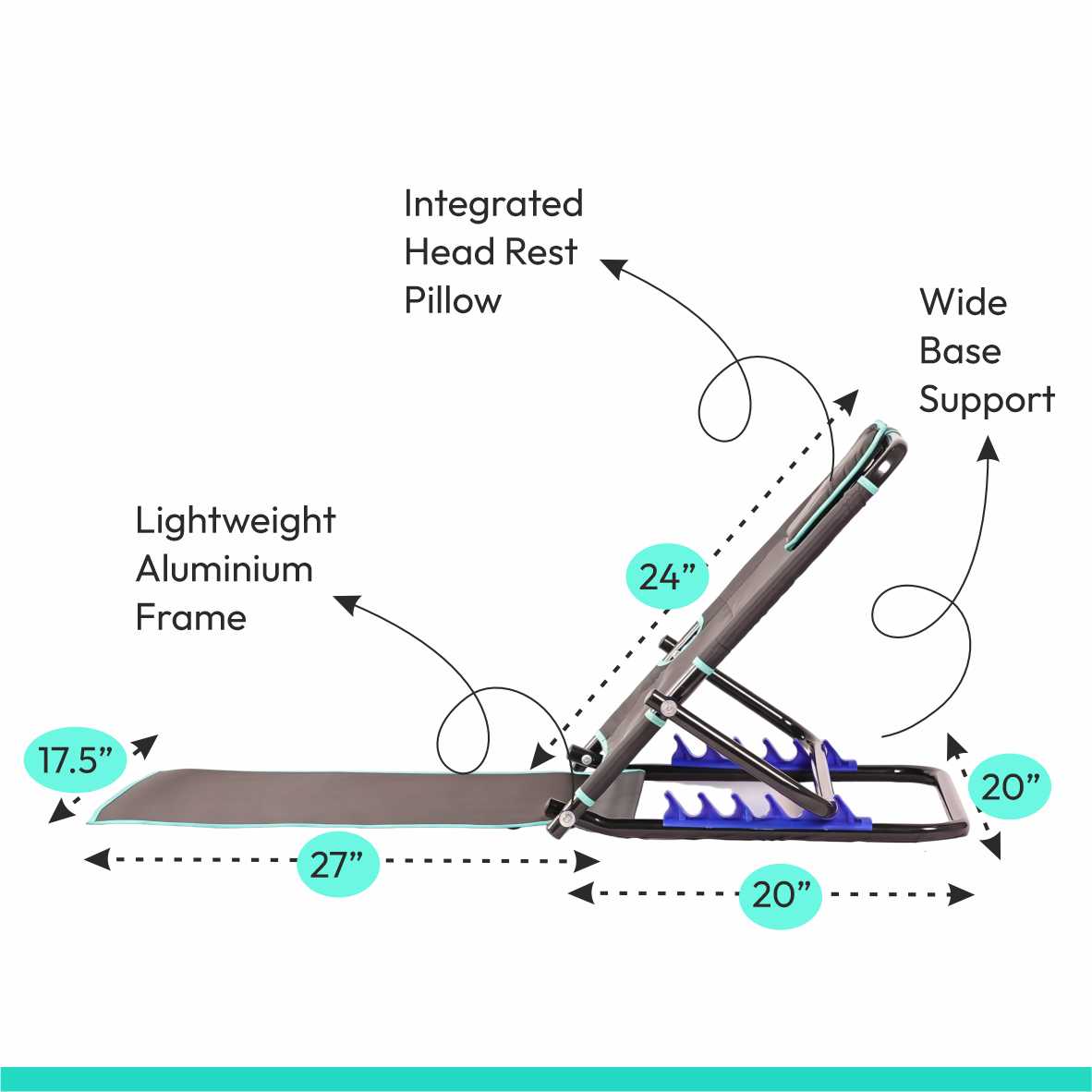 Integrated Head Rest Pillow

Wide Base Support

Lightweight Aluminium Frame

24”

17.5”

20”

27”

20”